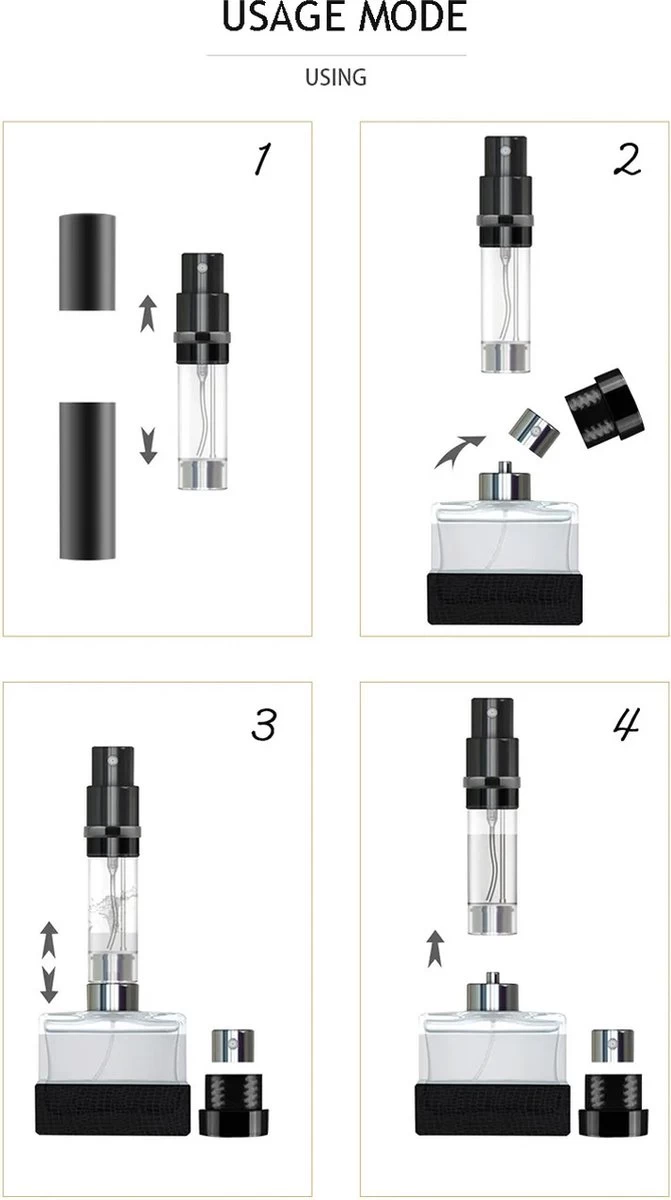 USAGE MODE

USING

1

2

3

4